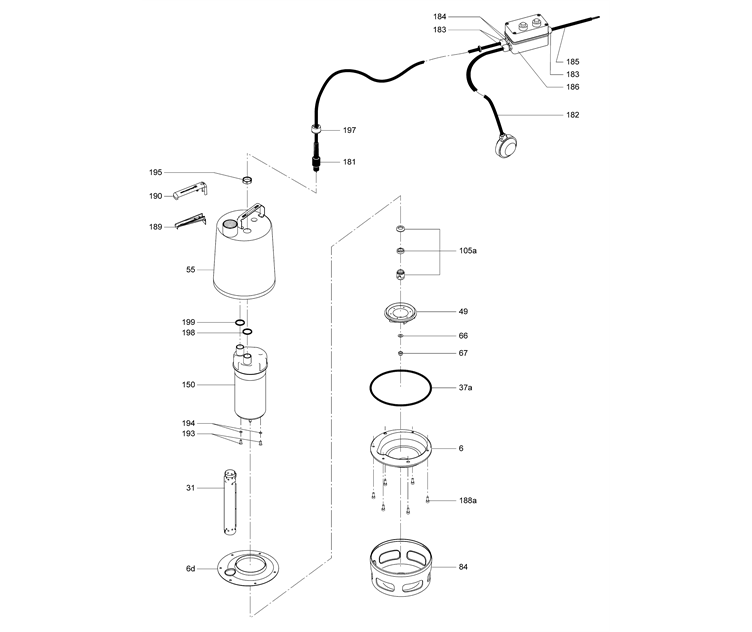 184
183
185
183
186
182
197
181
195
190
189
55
199
198
150
194
193
31
6d
105a
49
66
67
37a
6
188a
84