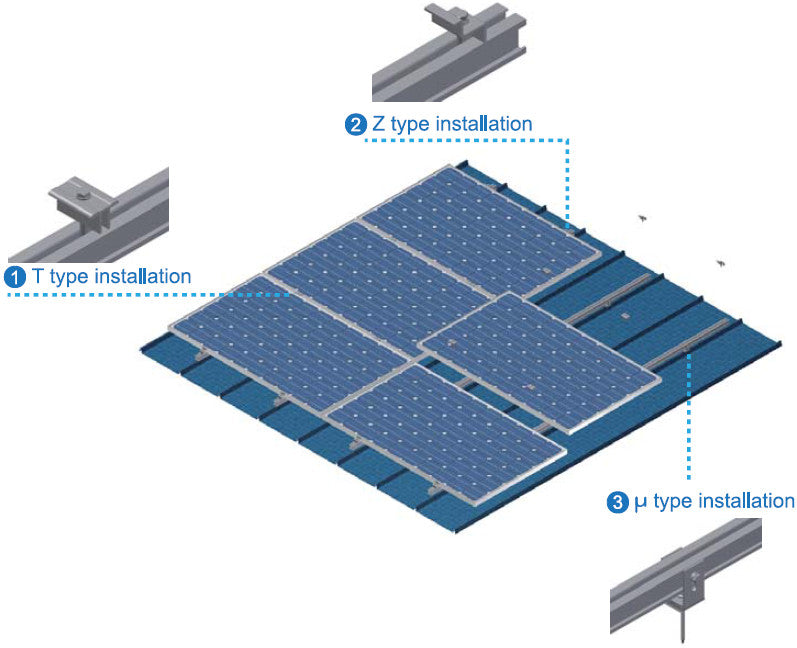 2 Z type installation

1 T type installation

3 μ type installation