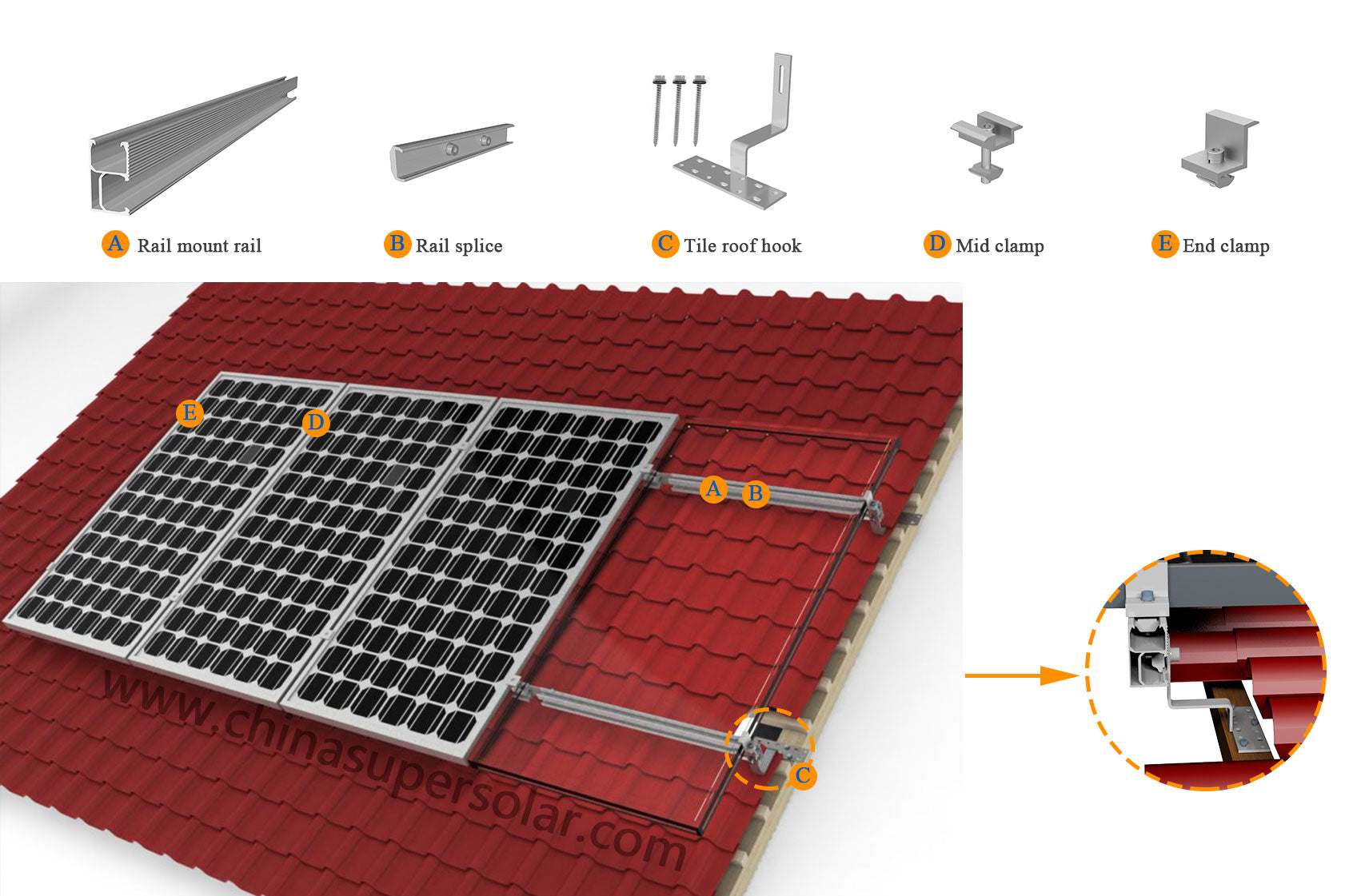 A Rail mount rail

B Rail splice

C Tile roof hook

D Mid clamp

E End clamp

E

D

A

B

C

www.chinasupersolar.com