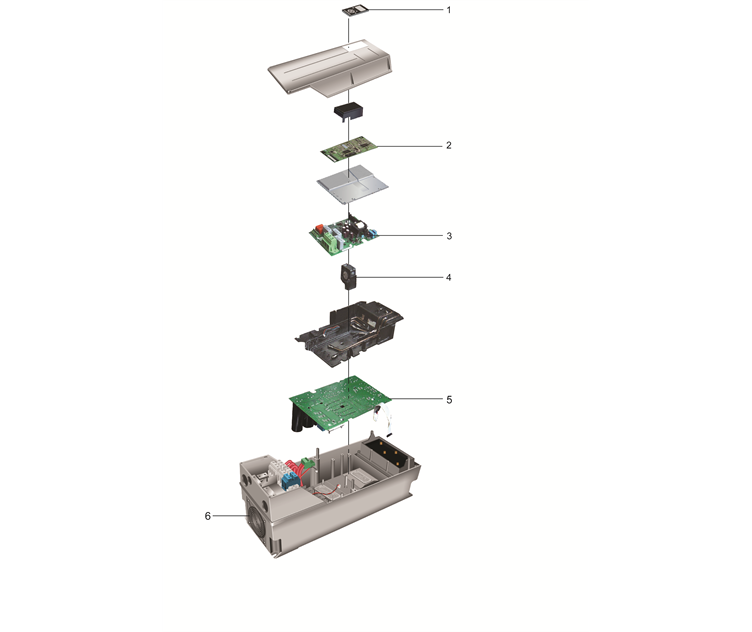 1
2
3
4
5
6