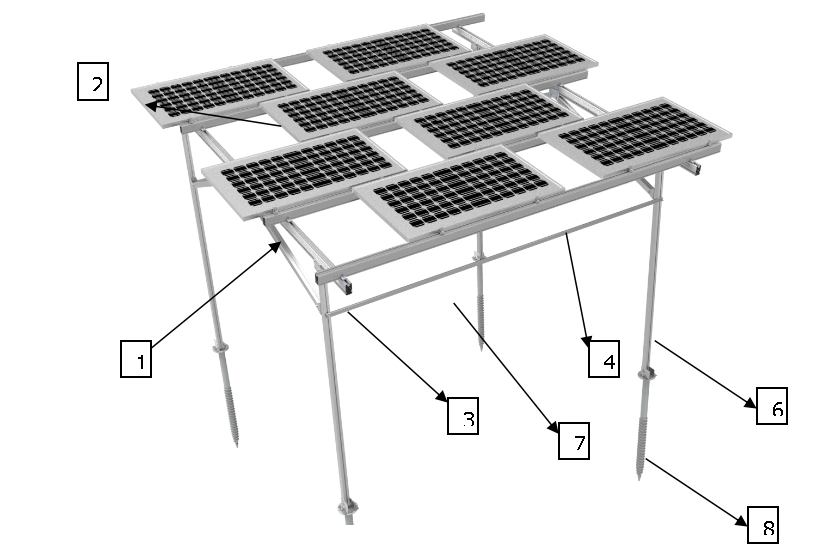 2

1

3

7

4

6

8