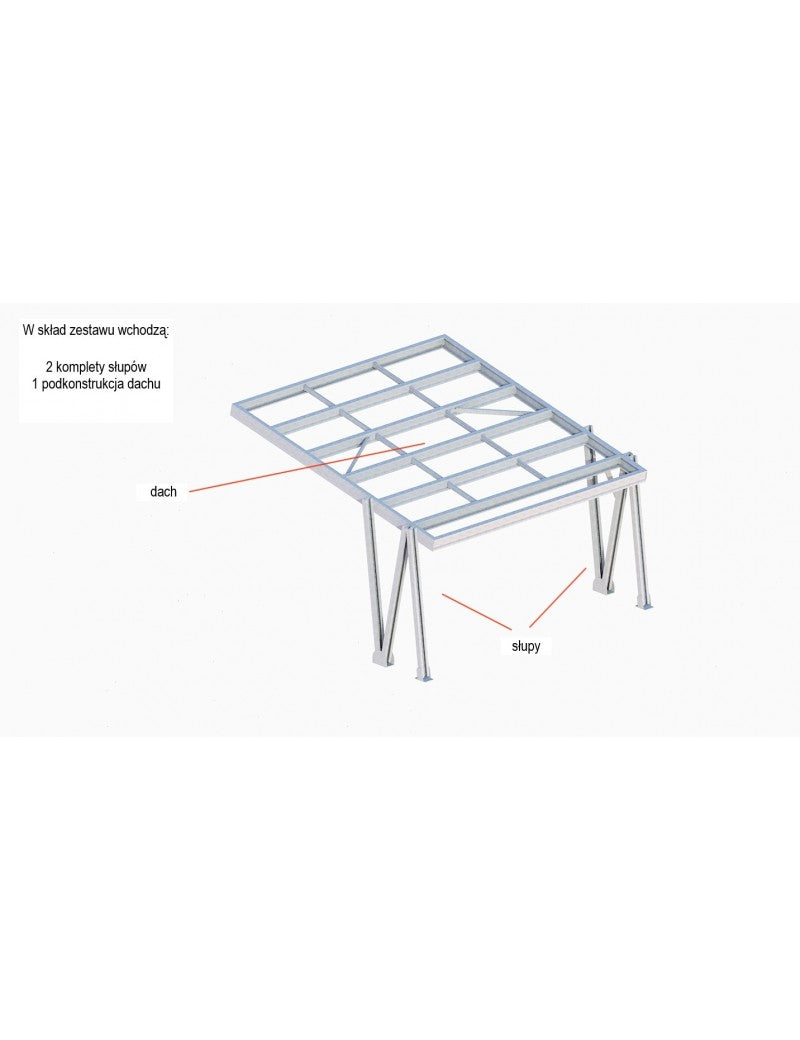 W skład zestawu wchodzą:

2 komplety słupów
1 podkonstrukcja dachu

dach

słupy