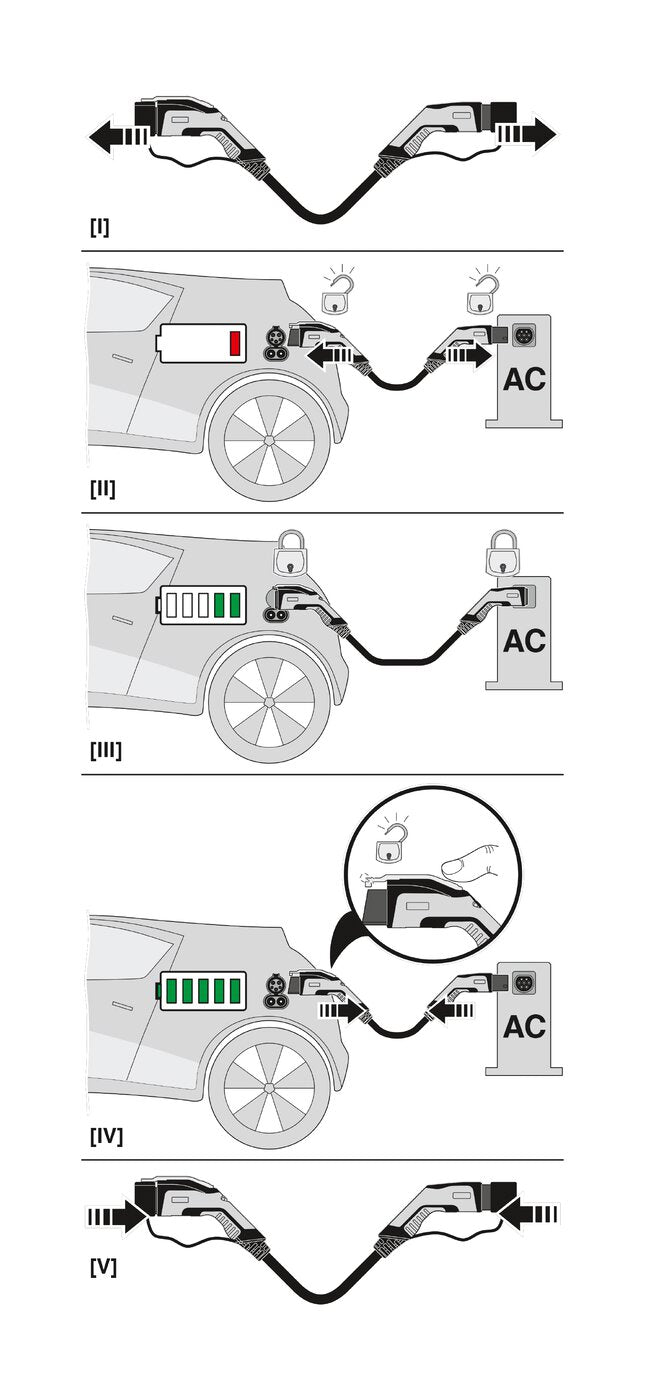 [I]

AC

[II]

AC

[III]

AC

[IV]

[V]