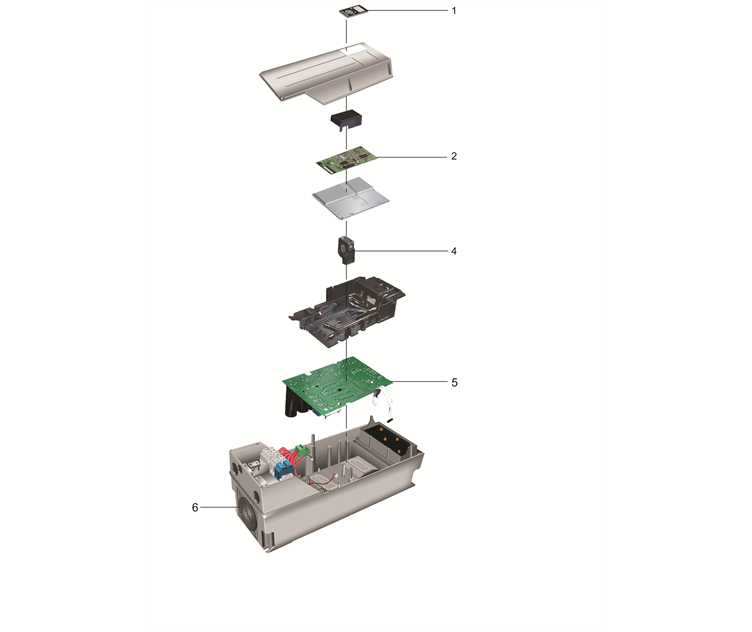 1

2

4

5

6